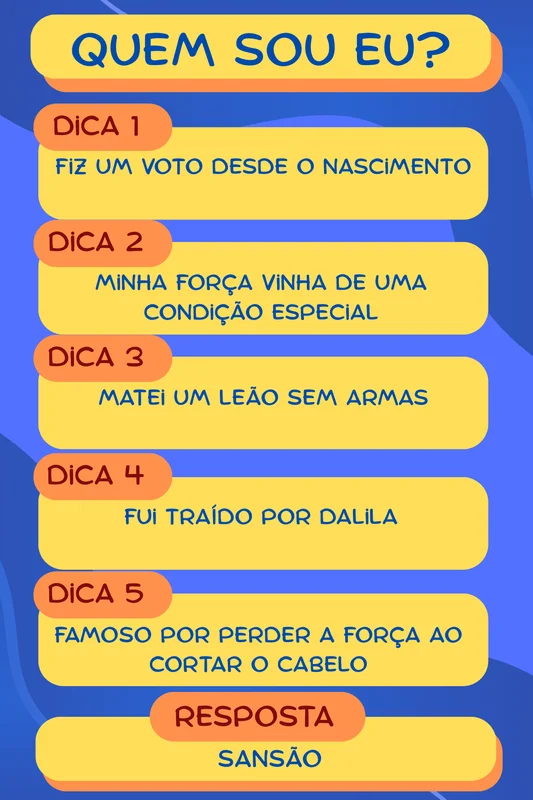 QUEM SOU EU?

DICA 1

FIZ UM VOTO DESDE O NASCIMENTO

DICA 2

MINHA FORÇA VINHA DE UMA CONDIÇÃO ESPECIAL

DICA 3

MATEI UM LEÃO SEM ARMAS

DICA 4

FUI TRAÍDO POR DALILA

DICA 5

FAMOSO POR PERDER A FORÇA AO CORTAR O CABELO

RESPOSTA

SANSÃO